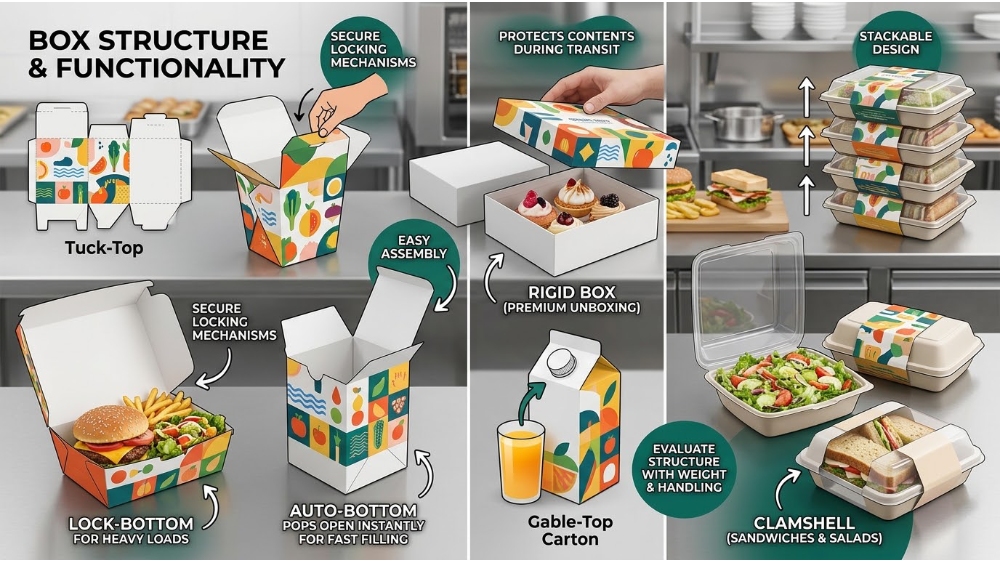 BOX STRUCTURE & FUNCTIONALITY

SECURE LOCKING MECHANISMS

Tuck-Top

EASY ASSEMBLY

SECURE LOCKING MECHANISMS

LOCK-BOTTOM FOR HEAVY LOADS

AUTO-BOTTOM POPS OPEN INSTANTLY FOR FAST FILLING

PROTECTS CONTENTS DURING TRANSIT

RIGID BOX (PREMIUM UNBOXING)

Gable-Top Carton

EVALUATE STRUCTURE WITH WEIGHT & HANDLING

STACKABLE DESIGN

CLAMSHELL (SANDWICHES & SALADS)